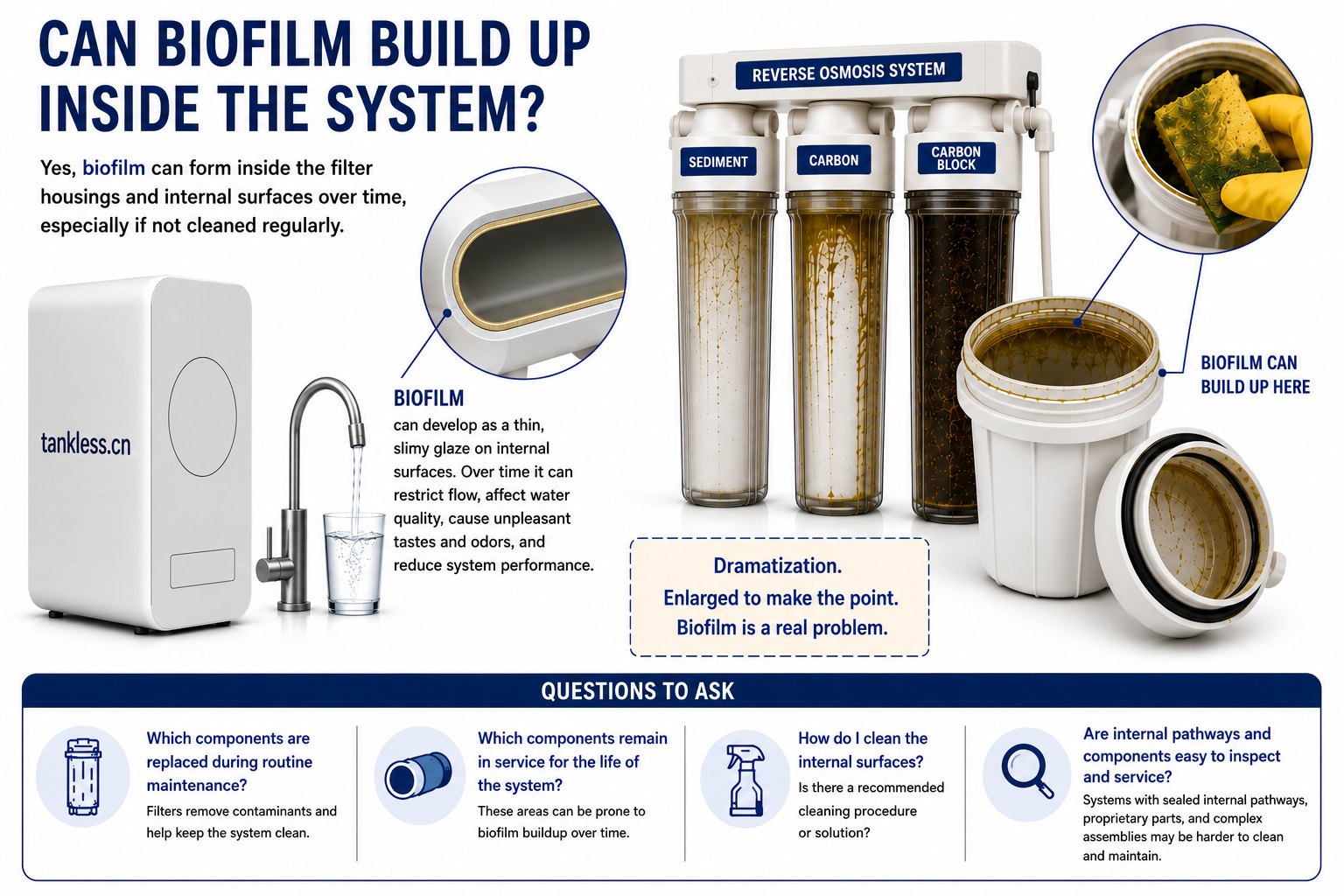 CAN BIOFILM BUILD UP INSIDE THE SYSTEM?

Yes, biofilm can form inside the filter housings and internal surfaces over time, especially if not cleaned regularly.

tankless.cn

BIOFILM
can develop as a thin, slimy glaze on internal surfaces. Over time it can restrict flow, affect water quality, cause unpleasant tastes and odors, and reduce system performance.

REVERSE OSMOSIS SYSTEM

SEDIMENT

CARBON

CARBON BLOCK

BIOFILM CAN BUILD UP HERE

Dramatization.
Enlarged to make the point.
Biofilm is a real problem.

QUESTIONS TO ASK

Which components are replaced during routine maintenance?
Filters remove contaminants and help keep the system clean.

Which components remain in service for the life of the system?
These areas can be prone to biofilm buildup over time.

How do I clean the internal surfaces?
Is there a recommended cleaning procedure or solution?

Are internal pathways and components easy to inspect and service?
Systems with sealed internal pathways, proprietary parts, and complex assemblies may be harder to clean and maintain.